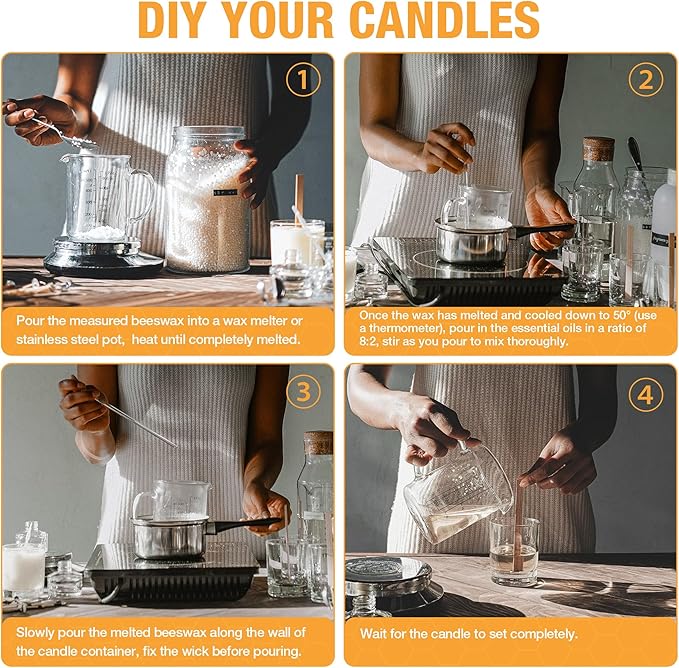 DIY YOUR CANDLES

1

Pour the measured beeswax into a wax melter or stainless steel pot, heat until completely melted.

2

Once the wax has melted and cooled down to 50° (use a thermometer), pour in the essential oils in a ratio of 8:2, stir as you pour to mix thoroughly.

3

Slowly pour the melted beeswax along the wall of the candle container, fix the wick before pouring.

4

Wait for the candle to set completely.