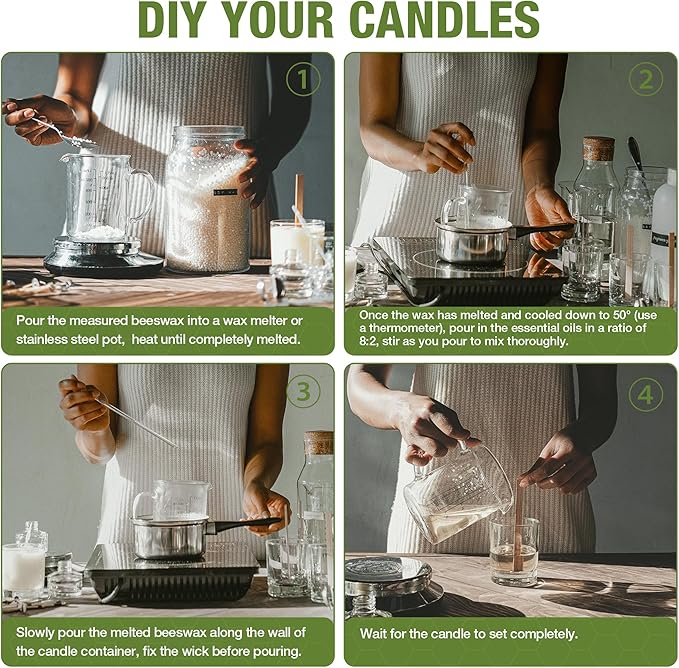 DIY YOUR CANDLES

1

Pour the measured beeswax into a wax melter or stainless steel pot, heat until completely melted.

2

Once the wax has melted and cooled down to 50° (use a thermometer), pour in the essential oils in a ratio of 8:2, stir as you pour to mix thoroughly.

3

Slowly pour the melted beeswax along the wall of the candle container, fix the wick before pouring.

4

Wait for the candle to set completely.