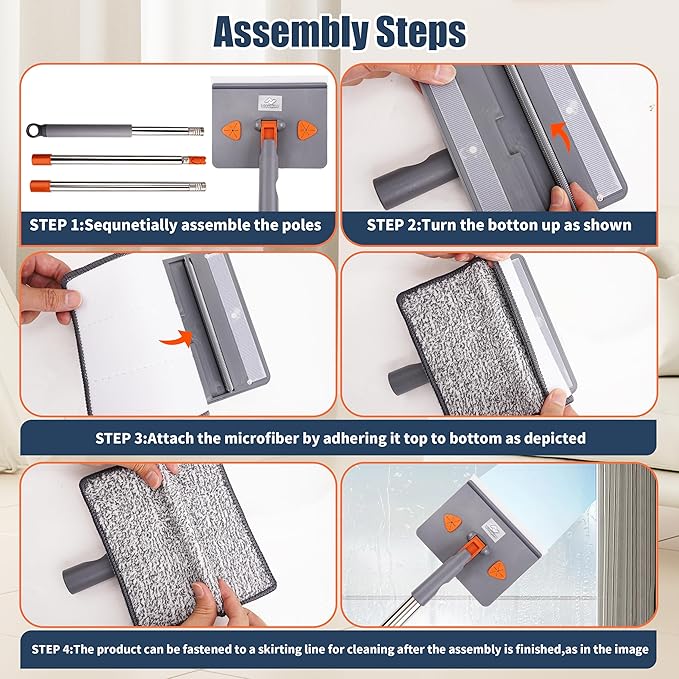 Assembly Steps

STEP 1:Sequnetially assemble the poles

STEP 2:Turn the botton up as shown

STEP 3:Attach the microfiber by adhering it top to bottom as depicted

STEP 4:The product can be fastened to a skirting line for cleaning after the assembly is finished,as in the image