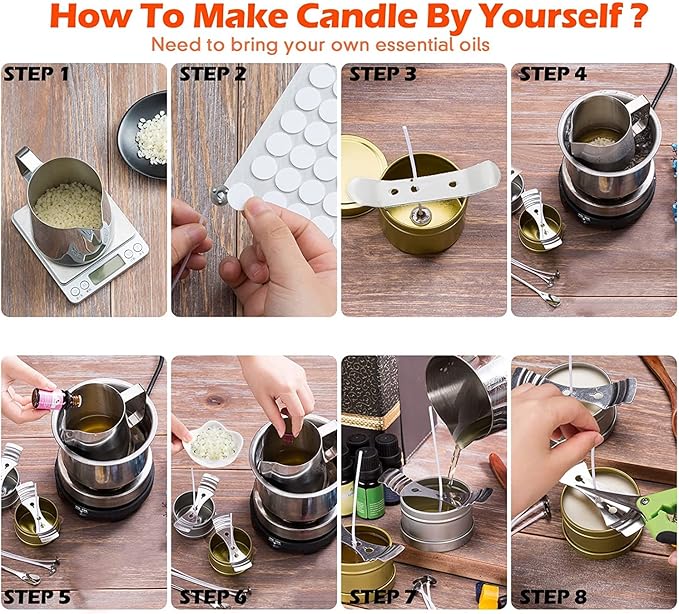 How To Make Candle By Yourself ?
Need to bring your own essential oils

STEP 1

STEP 2

STEP 3

STEP 4

STEP 5

STEP 6

STEP 7

STEP 8