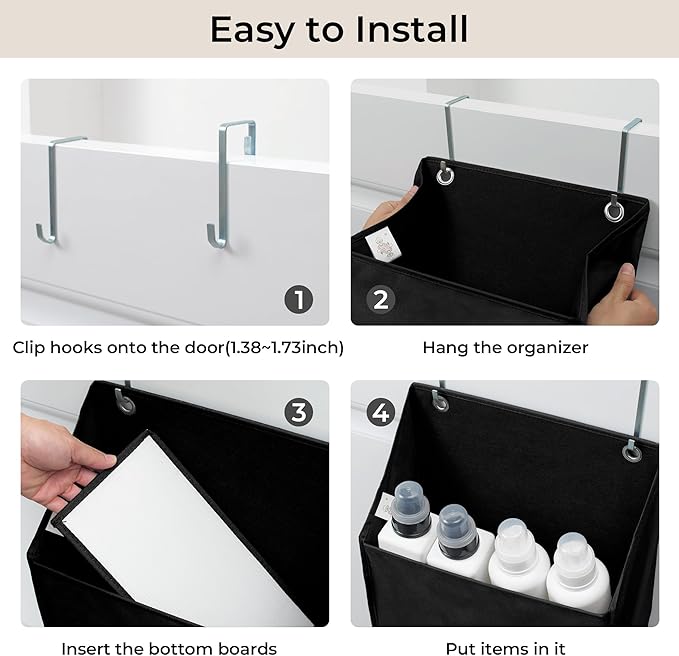 Easy to Install

1

Clip hooks onto the door(1.38~1.73inch)

2

Hang the organizer

3

Insert the bottom boards

4

Put items in it