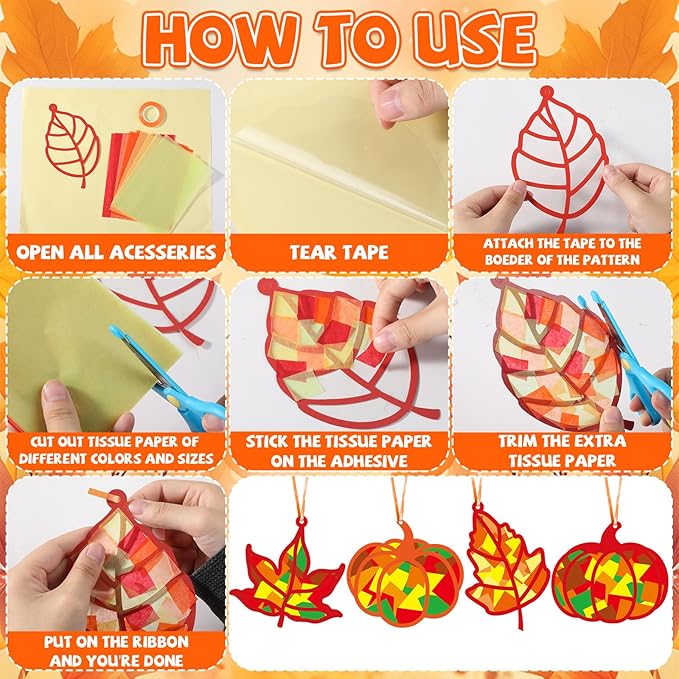 HOW TO USE

OPEN ALL ACESSERIES

TEAR TAPE

ATTACH THE TAPE TO THE BOEDER OF THE PATTERN

CUT OUT TISSUE PAPER OF DIFFERENT COLORS AND SIZES

STICK THE TISSUE PAPER ON THE ADHESIVE

TRIM THE EXTRA TISSUE PAPER

PUT ON THE RIBBON AND YOU'RE DONE