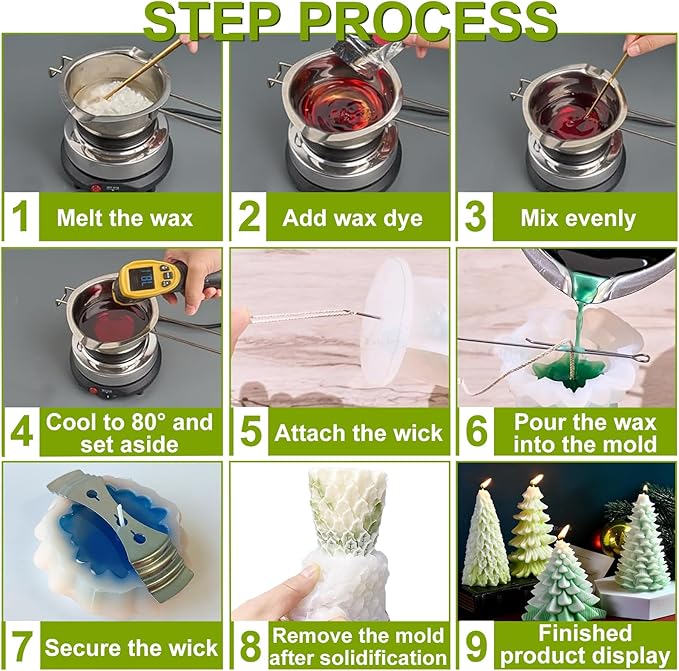 STEP PROCESS

1 Melt the wax

2 Add wax dye

3 Mix evenly

4 Cool to 80° and set aside

5 Attach the wick

6 Pour the wax into the mold

7 Secure the wick

8 Remove the mold after solidification

9 Finished product display