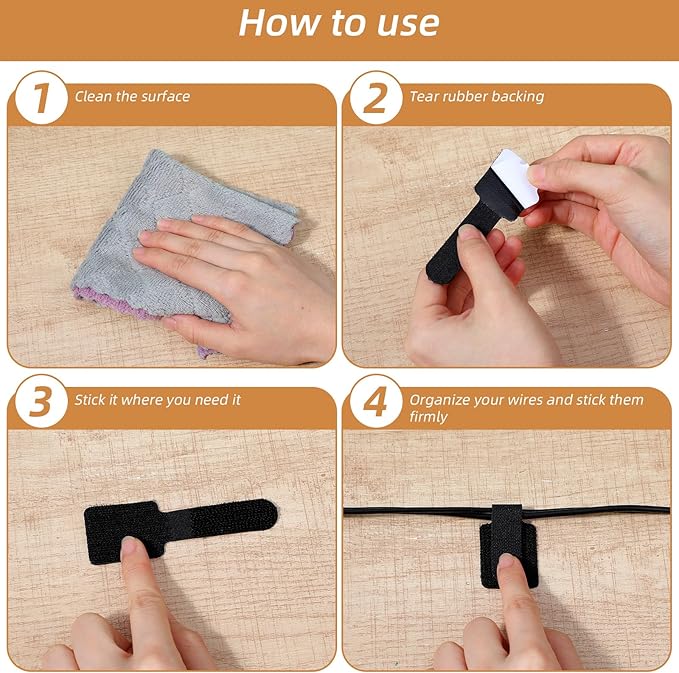 How to use

1 Clean the surface

2 Tear rubber backing

3 Stick it where you need it

4 Organize your wires and stick them firmly