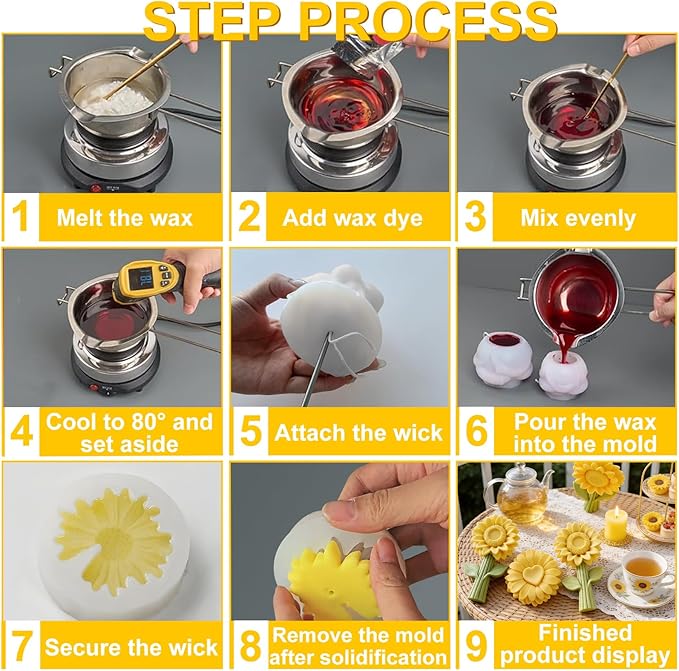 STEP PROCESS

1 Melt the wax

2 Add wax dye

3 Mix evenly

4 Cool to 80° and set aside

5 Attach the wick

6 Pour the wax into the mold

7 Secure the wick

8 Remove the mold after solidification

9 Finished product display