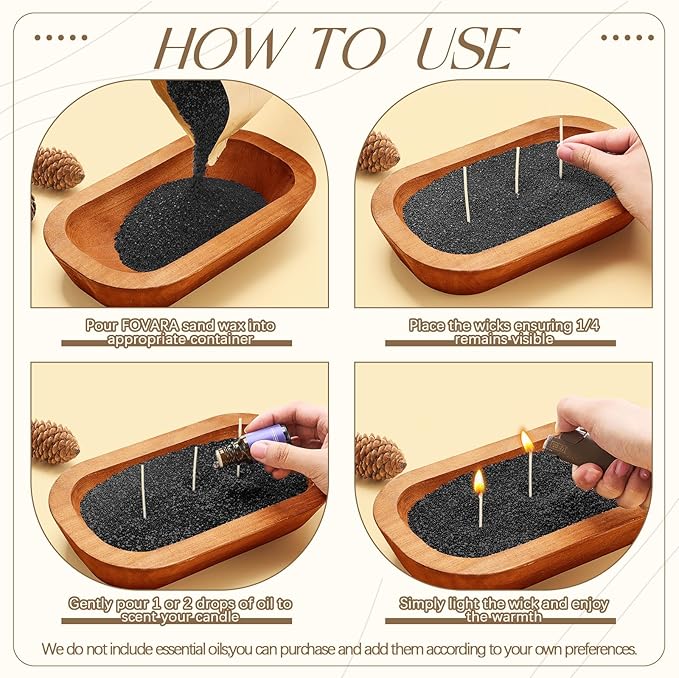 HOW TO USE

Pour FOVARA sand wax into appropriate container

Place the wicks ensuring 1/4 remains visible

Gently pour 1 or 2 drops of oil to scent your candle

Simply light the wick and enjoy the warmth

We do not include essential oils,you can purchase and add them according to your own preferences.