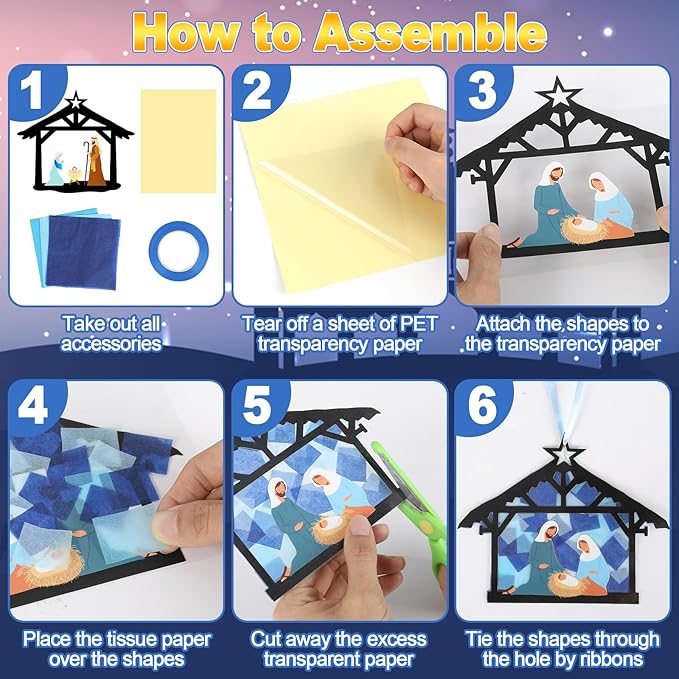 How to Assemble

1

Take out all accessories

2

Tear off a sheet of PET transparency paper

3

Attach the shapes to the transparency paper

4

Place the tissue paper over the shapes

5

Cut away the excess transparent paper

6

Tie the shapes through the hole by ribbons