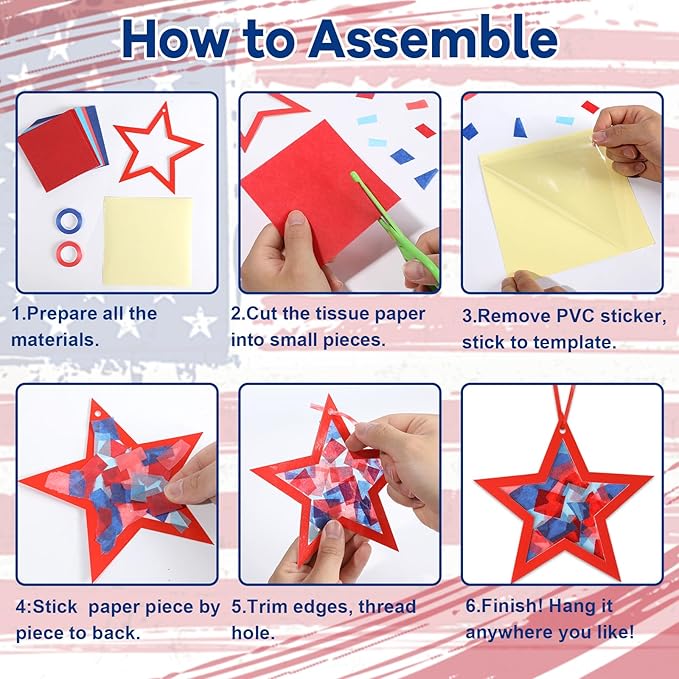 How to Assemble

1.Prepare all the materials.

2.Cut the tissue paper into small pieces.

3.Remove PVC sticker, stick to template.

4:Stick paper piece by piece to back.

5.Trim edges, thread hole.

6.Finish! Hang it anywhere you like!