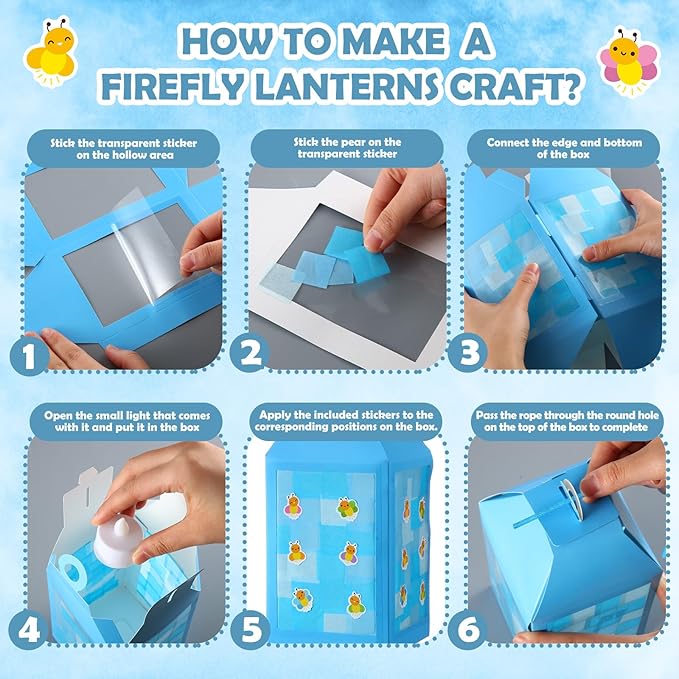 HOW TO MAKE A FIREFLY LANTERNS CRAFT?

Stick the transparent sticker on the hollow area

1

Stick the pear on the transparent sticker

2

Connect the edge and bottom of the box

3

Open the small light that comes with it and put it in the box

4

Apply the included stickers to the corresponding positions on the box.

5

Pass the rope through the round hole on the top of the box to complete

6