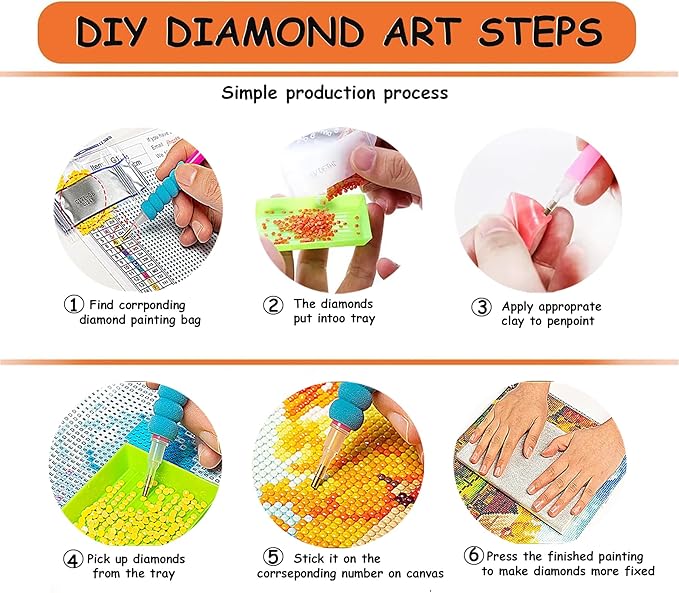 DIY DIAMOND ART STEPS

Simple production process

① Find corrponding diamond painting bag

② The diamonds put intoo tray

③ Apply approprate clay to penpoint

④ Pick up diamonds from the tray

⑤ Stick it on the corrseponding number on canvas

⑥ Press the finished painting to make diamonds more fixed