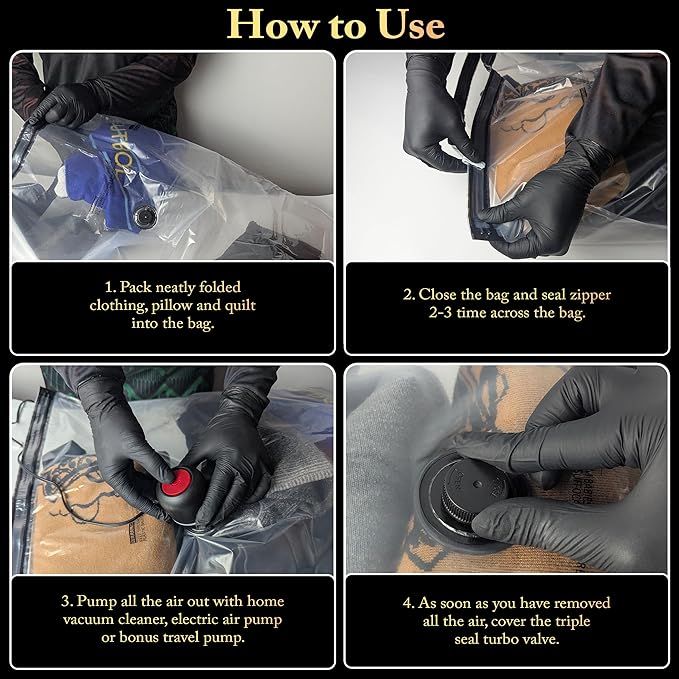 How to Use

1. Pack neatly folded clothing, pillow and quilt into the bag.

2. Close the bag and seal zipper 2-3 time across the bag.

3. Pump all the air out with home vacuum cleaner, electric air pump or bonus travel pump.

4. As soon as you have removed all the air, cover the triple seal turbo valve.