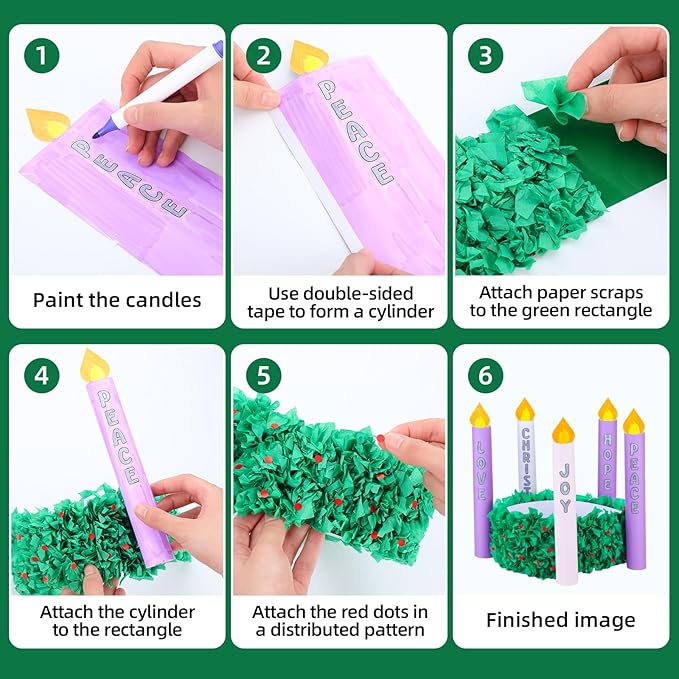 1

PEACE

Paint the candles

2

PEACE

Use double-sided tape to form a cylinder

3

Attach paper scraps to the green rectangle

4

PEACE

Attach the cylinder to the rectangle

5

Attach the red dots in a distributed pattern

6

LOVE

CHRIST

JOY

HOPE

PEACE

Finished image