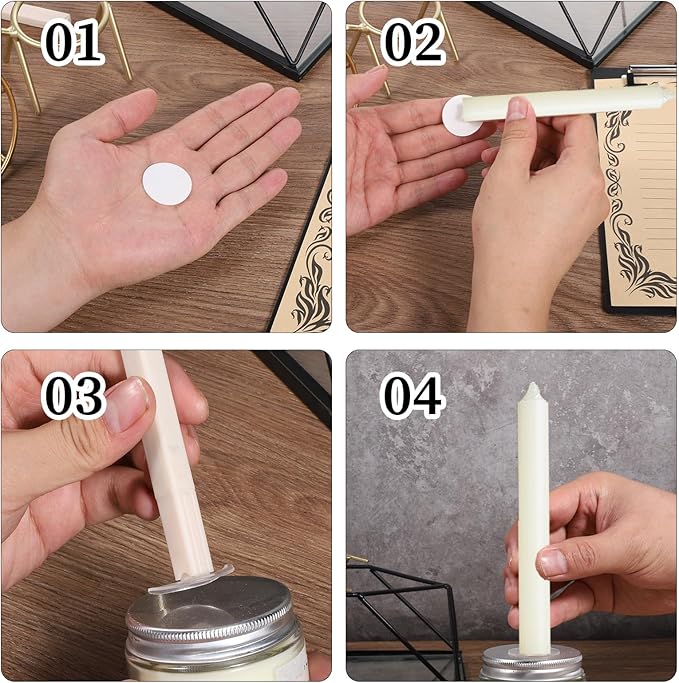 01

02

03

04