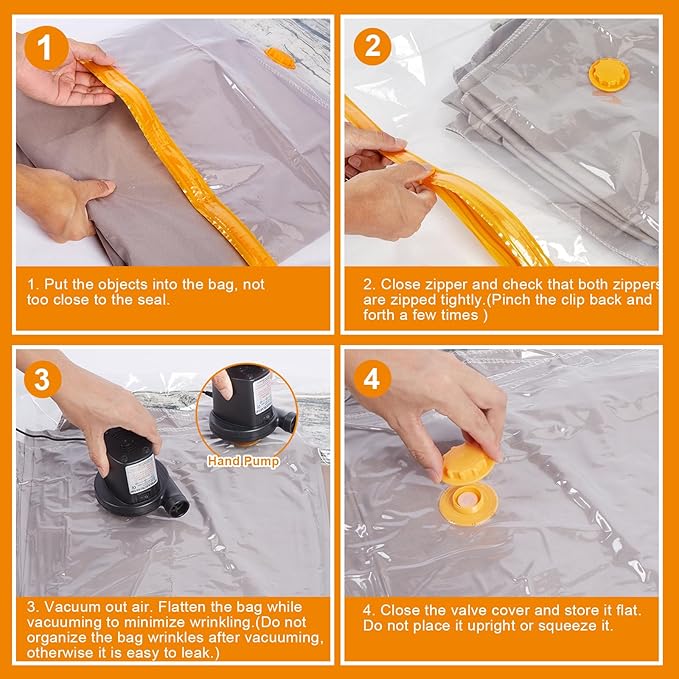 1

1. Put the objects into the bag, not too close to the seal.

2

2. Close zipper and check that both zippers are zipped tightly.(Pinch the clip back and forth a few times )

3

Hand Pump

3. Vacuum out air. Flatten the bag while vacuuming to minimize wrinkling.(Do not organize the bag wrinkles after vacuuming, otherwise it is easy to leak.)

4

4. Close the valve cover and store it flat. Do not place it upright or squeeze it.