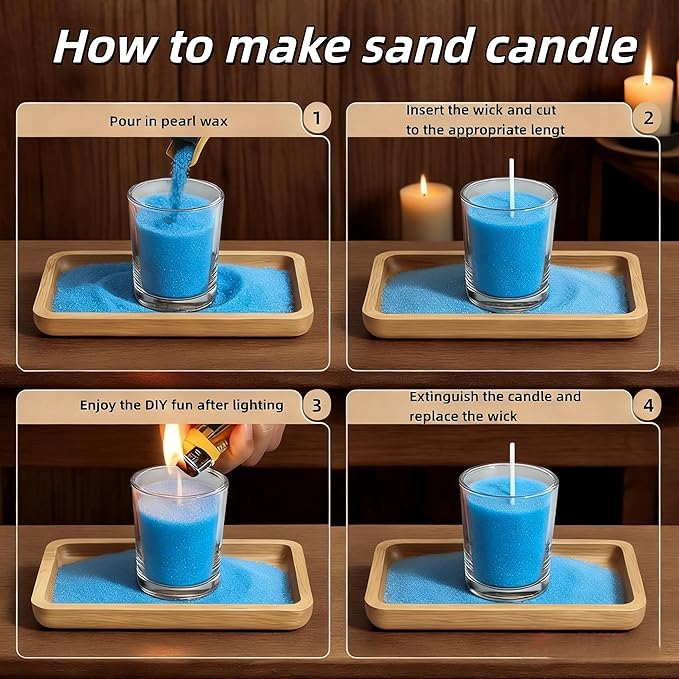 How to make sand candle

Pour in pearl wax

1

Insert the wick and cut to the appropriate lengt

2

Enjoy the DIY fun after lighting

3

Extinguish the candle and replace the wick

4