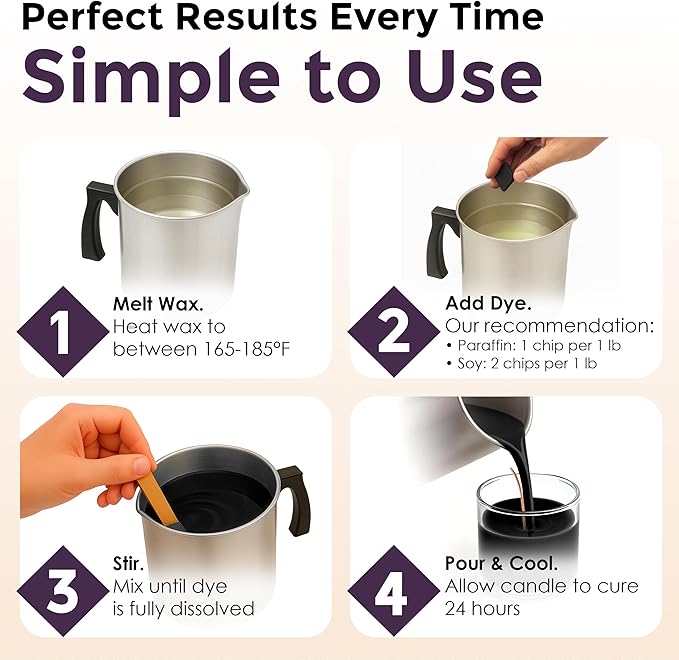 Perfect Results Every Time
Simple to Use

1
Melt Wax.
Heat wax to between 165-185°F

2
Add Dye.
Our recommendation:
• Paraffin: 1 chip per 1 lb
• Soy: 2 chips per 1 lb

3
Stir.
Mix until dye is fully dissolved

4
Pour & Cool.
Allow candle to cure 24 hours