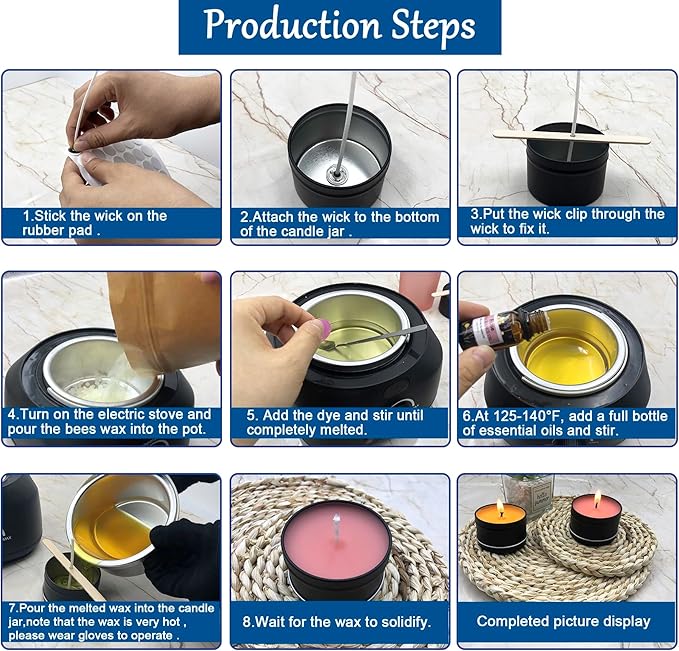 Production Steps

1.Stick the wick on the rubber pad .

2.Attach the wick to the bottom of the candle jar .

3.Put the wick clip through the wick to fix it.

4.Turn on the electric stove and pour the bees wax into the pot.

5. Add the dye and stir until completely melted.

6.At 125-140°F, add a full bottle of essential oils and stir.

7.Pour the melted wax into the candle jar,note that the wax is very hot , please wear gloves to operate .

8.Wait for the wax to solidify.

Completed picture display