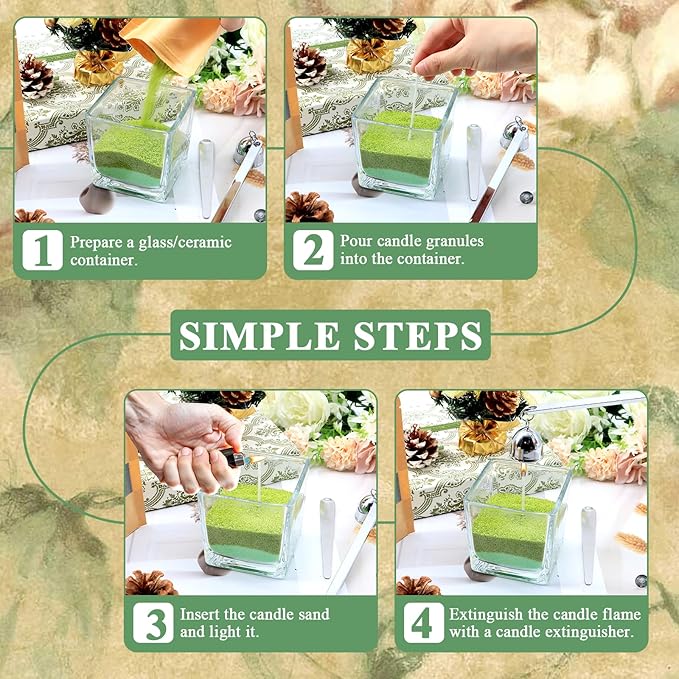 1 Prepare a glass/ceramic container.

2 Pour candle granules into the container.

SIMPLE STEPS

3 Insert the candle sand and light it.

4 Extinguish the candle flame with a candle extinguisher.