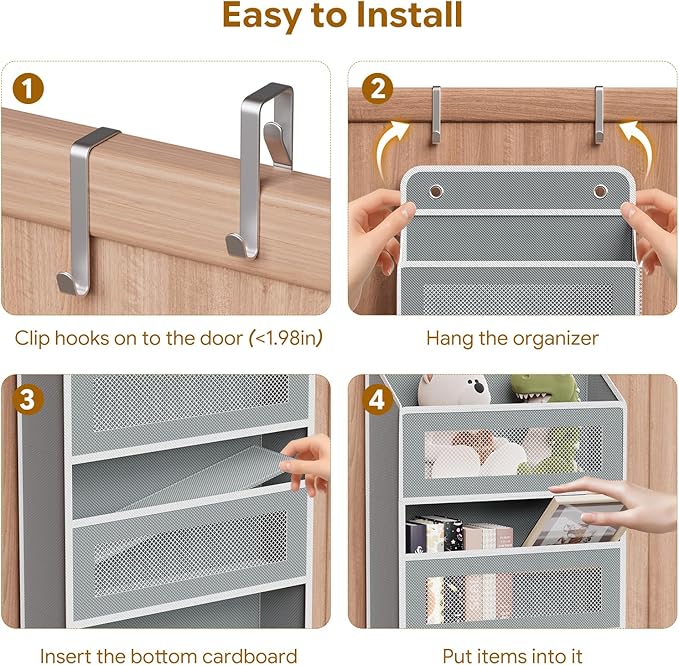 Easy to Install

1

Clip hooks on to the door (<1.98in)

2

Hang the organizer

3

Insert the bottom cardboard

4

Put items into it