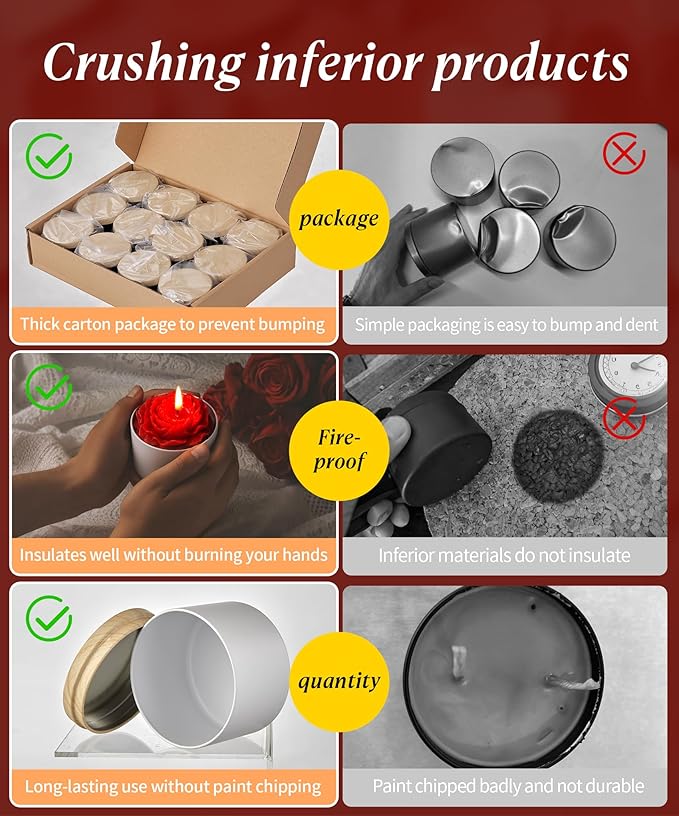 Crushing inferior products

package

Thick carton package to prevent bumping

Simple packaging is easy to bump and dent

Fire-proof

Insulates well without burning your hands

Inferior materials do not insulate

quantity

Long-lasting use without paint chipping

Paint chipped badly and not durable