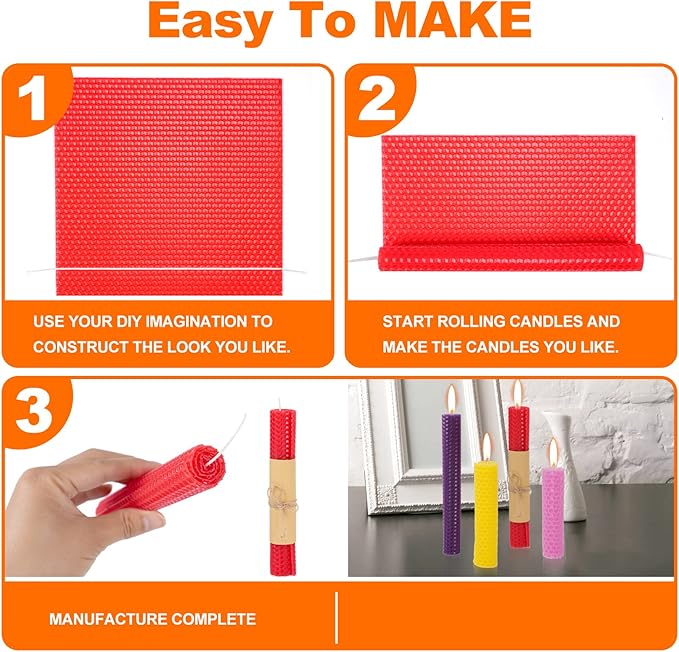 Easy To MAKE

1

USE YOUR DIY IMAGINATION TO CONSTRUCT THE LOOK YOU LIKE.

2

START ROLLING CANDLES AND MAKE THE CANDLES YOU LIKE.

3

MANUFACTURE COMPLETE