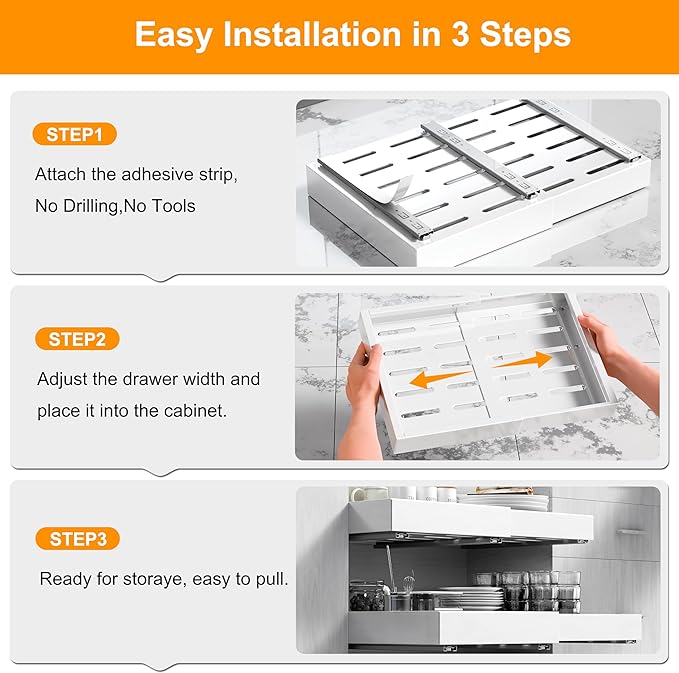 Easy Installation in 3 Steps

STEP1

Attach the adhesive strip, No Drilling,No Tools

STEP2

Adjust the drawer width and place it into the cabinet.

STEP3

Ready for storaye, easy to pull.