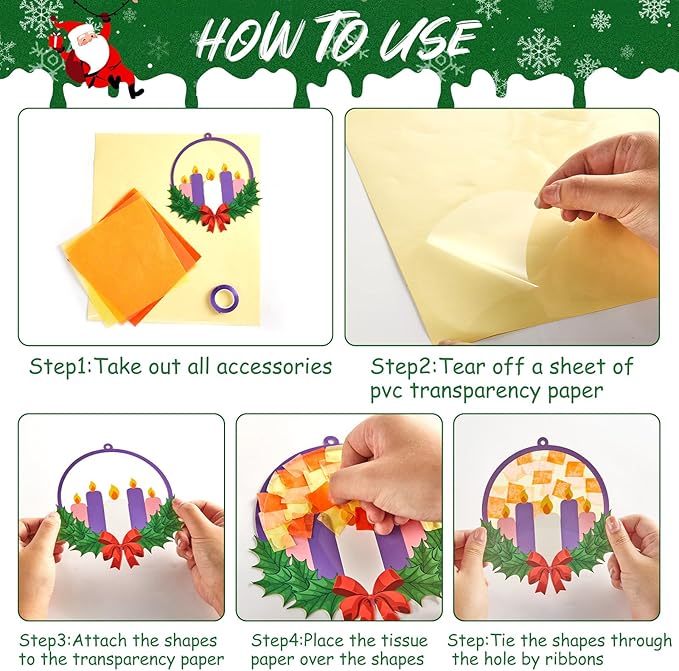 HOW TO USE

Step1:Take out all accessories

Step2:Tear off a sheet of pvc transparency paper

Step3:Attach the shapes to the transparency paper

Step4:Place the tissue paper over the shapes

Step:Tie the shapes through the hole by ribbons