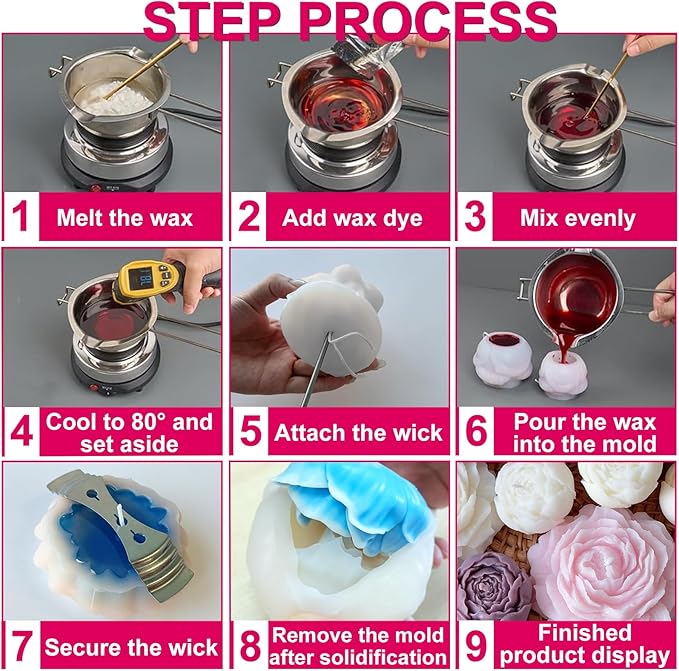 STEP PROCESS

1 Melt the wax

2 Add wax dye

3 Mix evenly

4 Cool to 80° and set aside

5 Attach the wick

6 Pour the wax into the mold

7 Secure the wick

8 Remove the mold after solidification

9 Finished product display