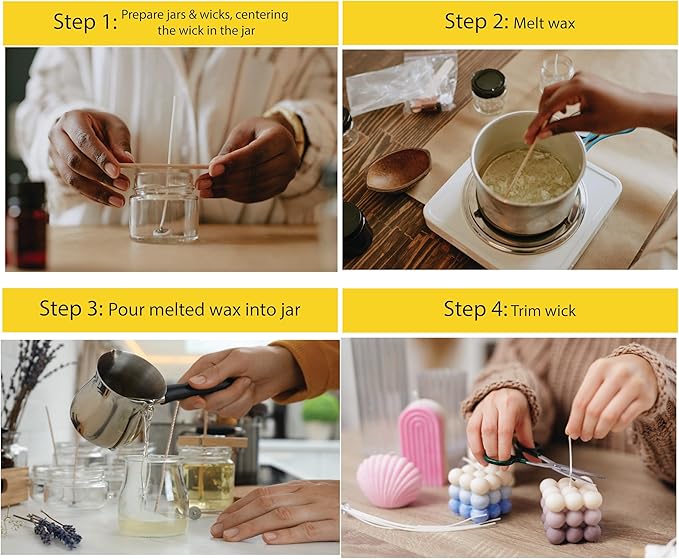 Step 1: Prepare jars & wicks, centering the wick in the jar

Step 2: Melt wax

Step 3: Pour melted wax into jar

Step 4: Trim wick