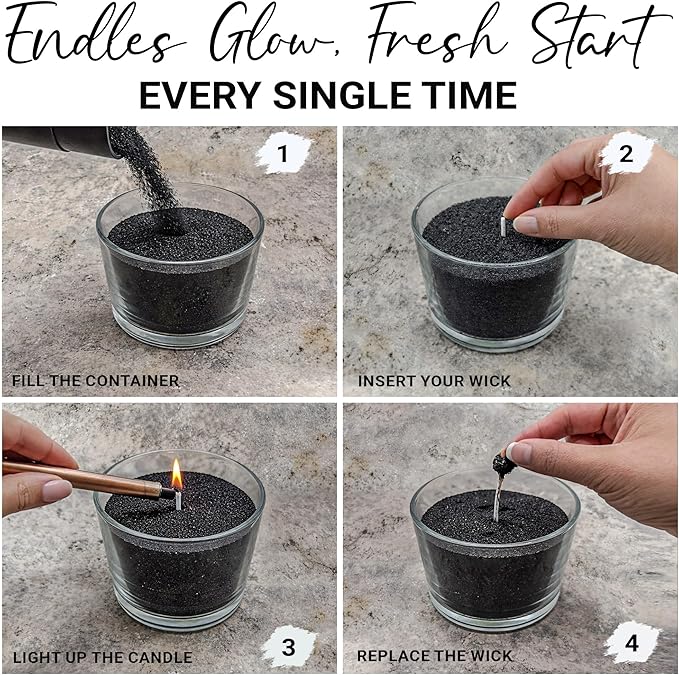 Endles Glow, Fresh Start
EVERY SINGLE TIME

1
FILL THE CONTAINER

2
INSERT YOUR WICK

LIGHT UP THE CANDLE
3

REPLACE THE WICK
4