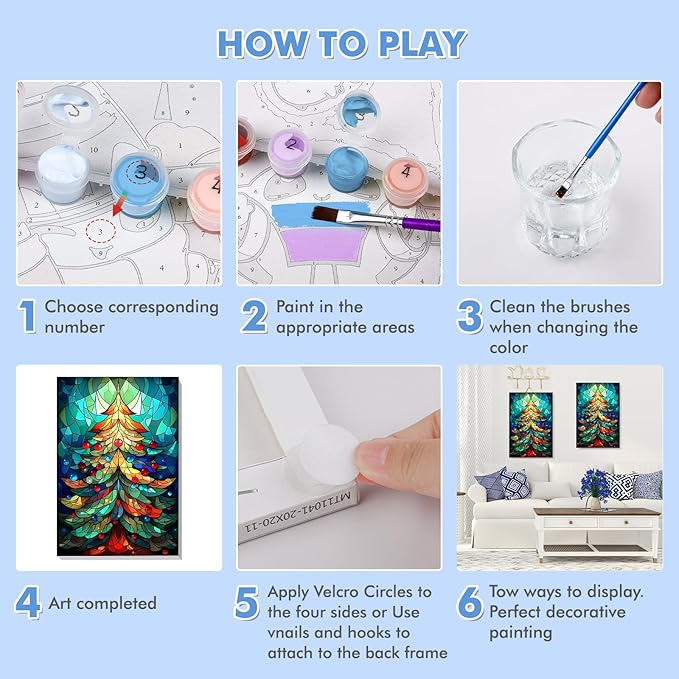 HOW TO PLAY

3
2
4

1 Choose corresponding number

2 Paint in the appropriate areas

3 Clean the brushes when changing the color

MT11041-20X20-11

4 Art completed

5 Apply Velcro Circles to the four sides or Use vnails and hooks to attach to the back frame

6 Tow ways to display. Perfect decorative painting