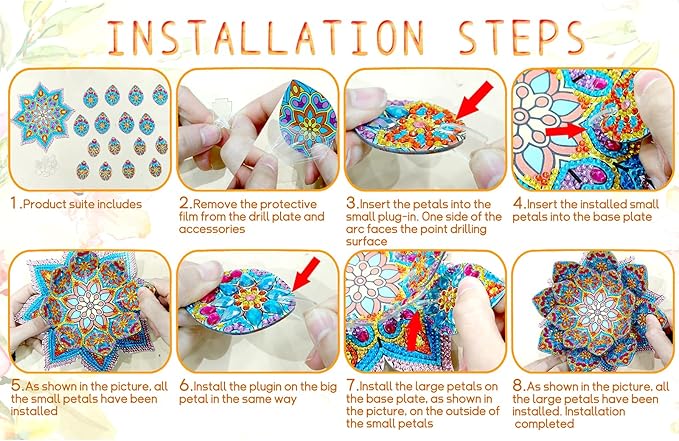 INSTALLATION STEPS

1.Product suite includes

2.Remove the protective film from the drill plate and accessories

3.Insert the petals into the small plug-in. One side of the arc faces the point drilling surface

4.Insert the installed small petals into the base plate

5.As shown in the picture, all the small petals have been installed

6.Install the plugin on the big petal in the same way

7.Install the large petals on the base plate, as shown in the picture, on the outside of the small petals

8.As shown in the picture, all the large petals have been installed. Installation completed