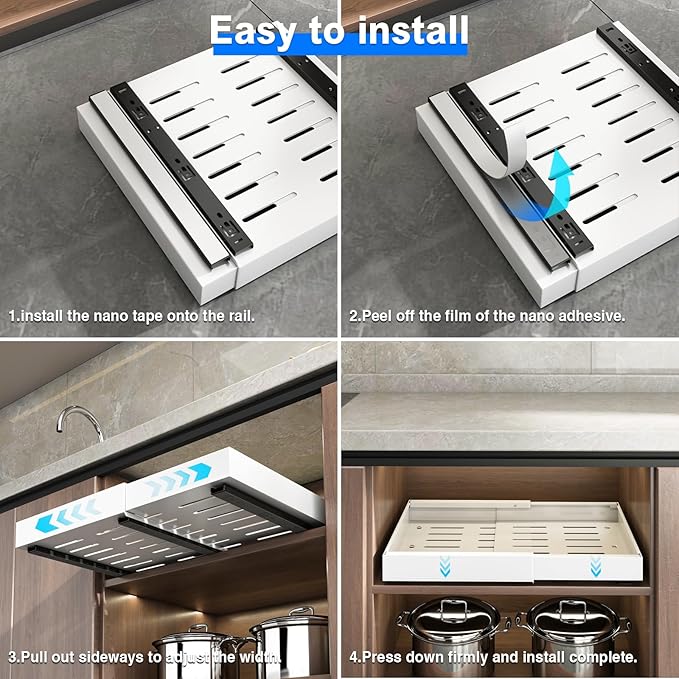 Easy to install

1.install the nano tape onto the rail.

2.Peel off the film of the nano adhesive.

3.Pull out sideways to adjust the width.

4.Press down firmly and install complete.