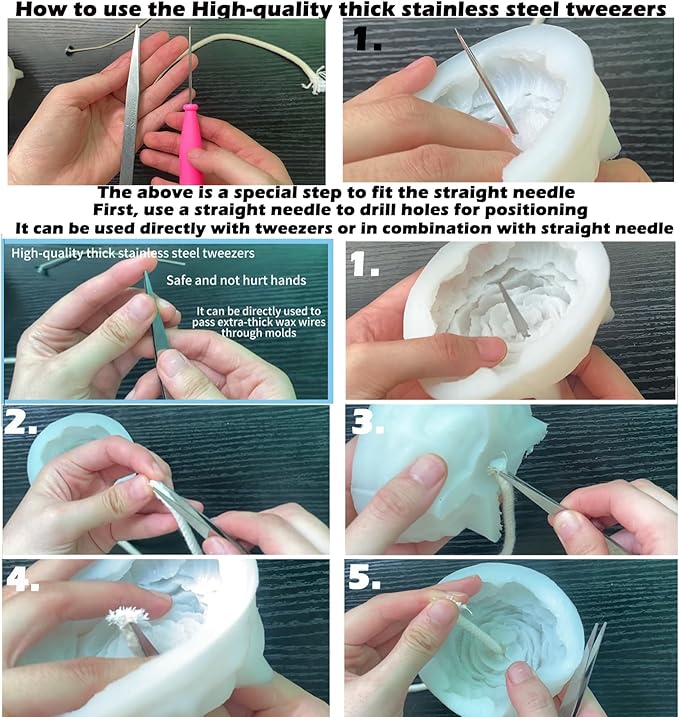 How to use the High-quality thick stainless steel tweezers

1.

The above is a special step to fit the straight needle
First, use a straight needle to drill holes for positioning
It can be used directly with tweezers or in combination with straight needle

High-quality thick stainless steel tweezers

Safe and not hurt hands

It can be directly used to pass extra-thick wax wires through molds

1.

2.

3.

4.

5.