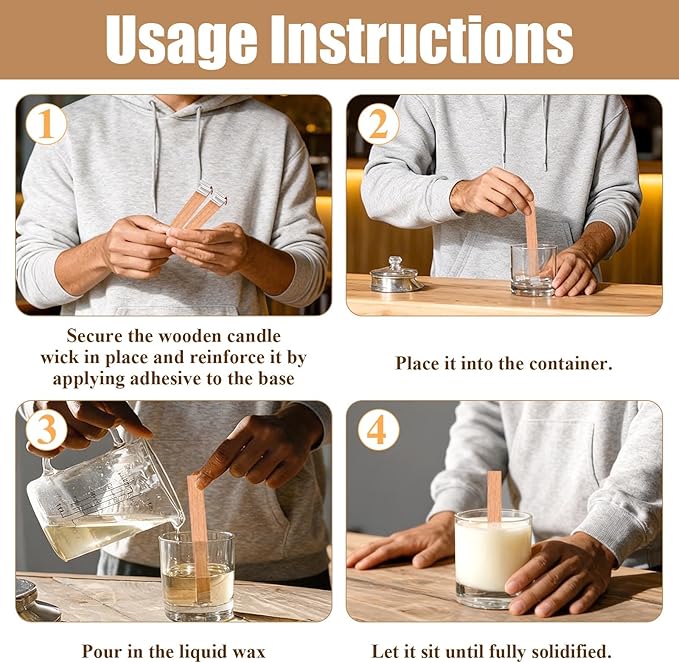 Usage Instructions

1

Secure the wooden candle wick in place and reinforce it by applying adhesive to the base

2

Place it into the container.

3

Pour in the liquid wax

4

Let it sit until fully solidified.