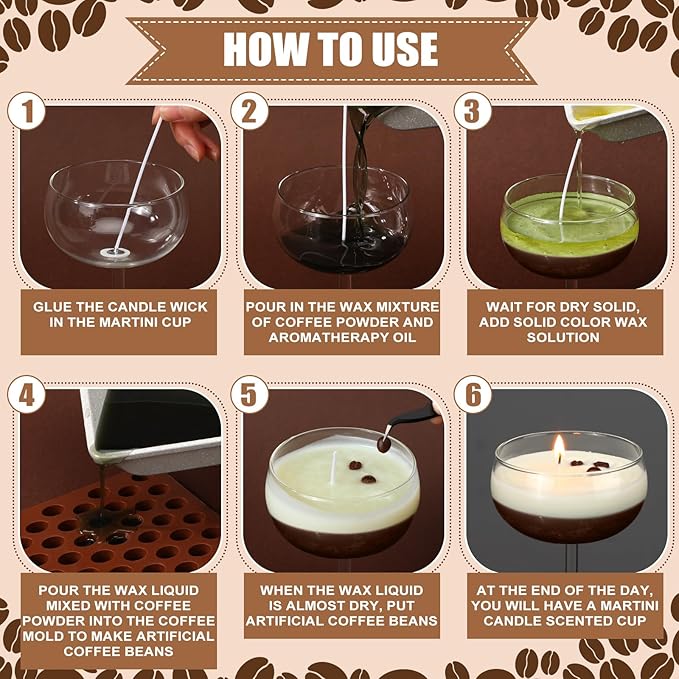 HOW TO USE

1

GLUE THE CANDLE WICK IN THE MARTINI CUP

2

POUR IN THE WAX MIXTURE OF COFFEE POWDER AND AROMATHERAPY OIL

3

WAIT FOR DRY SOLID, ADD SOLID COLOR WAX SOLUTION

4

POUR THE WAX LIQUID MIXED WITH COFFEE POWDER INTO THE COFFEE MOLD TO MAKE ARTIFICIAL COFFEE BEANS

5

WHEN THE WAX LIQUID IS ALMOST DRY, PUT ARTIFICIAL COFFEE BEANS

6

AT THE END OF THE DAY, YOU WILL HAVE A MARTINI CANDLE SCENTED CUP