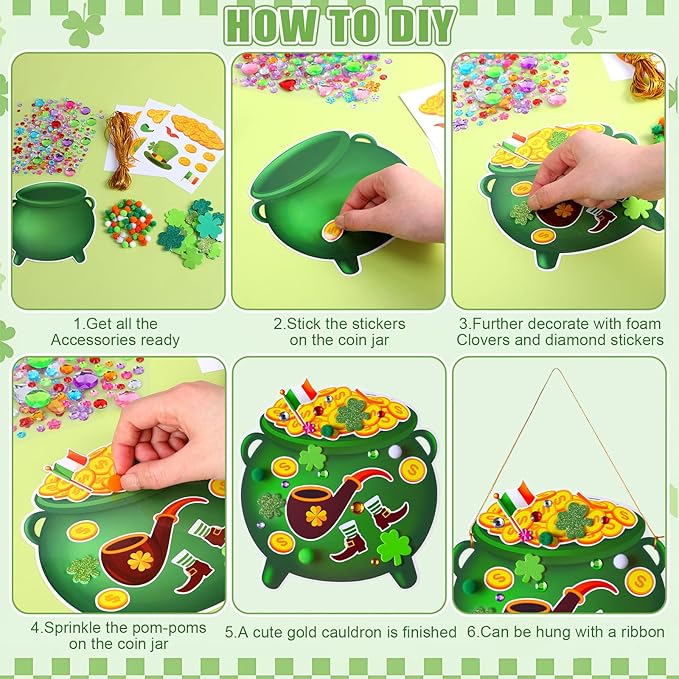 HOW TO DIY

1.Get all the Accessories ready

2.Stick the stickers on the coin jar

3.Further decorate with foam Clovers and diamond stickers

4.Sprinkle the pom-poms on the coin jar

5.A cute gold cauldron is finished

6.Can be hung with a ribbon