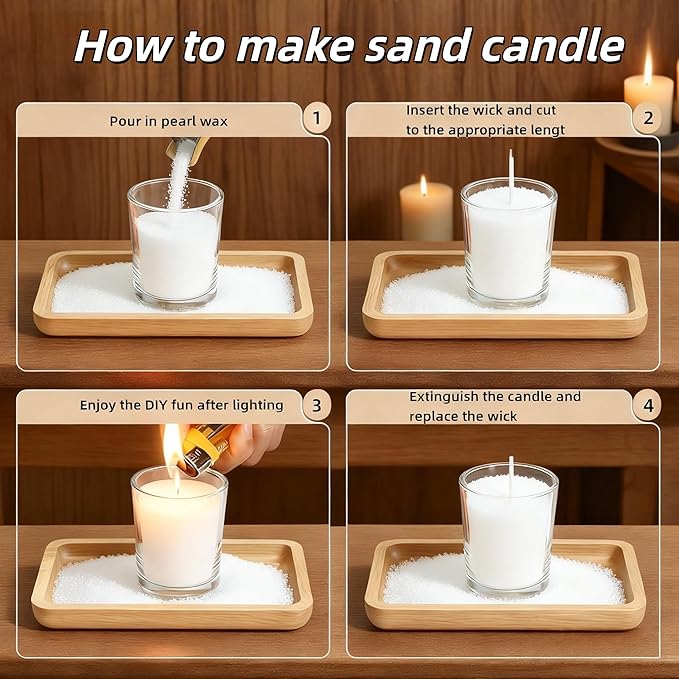 How to make sand candle

Pour in pearl wax 1

Insert the wick and cut to the appropriate lengt 2

Enjoy the DIY fun after lighting 3

Extinguish the candle and replace the wick 4