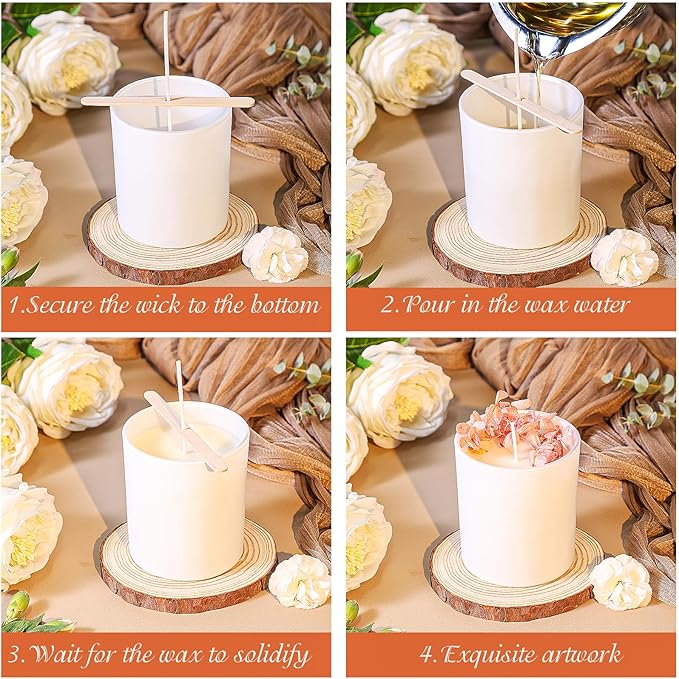 1.Secure the wick to the bottom

2.Pour in the wax water

3.Wait for the wax to solidify

4.Exquisite artwork