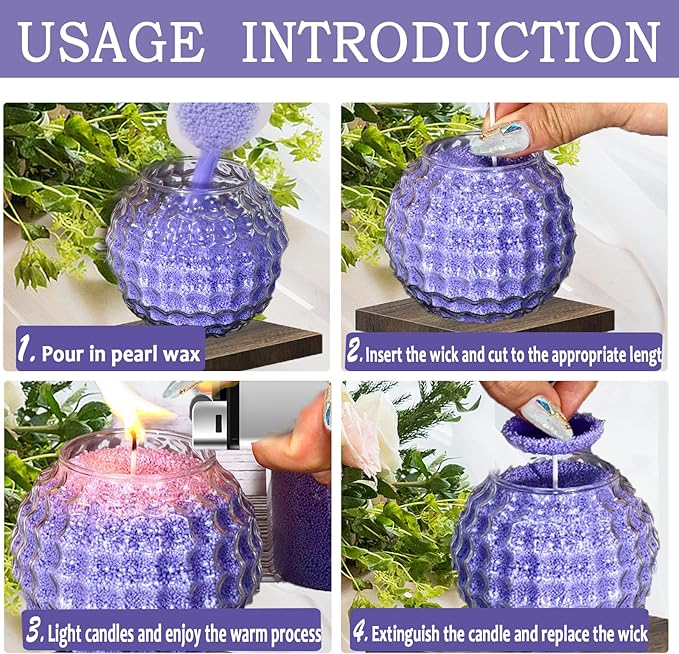 USAGE INTRODUCTION

1. Pour in pearl wax

2. Insert the wick and cut to the appropriate lengt

3. Light candles and enjoy the warm process

4. Extinguish the candle and replace the wick