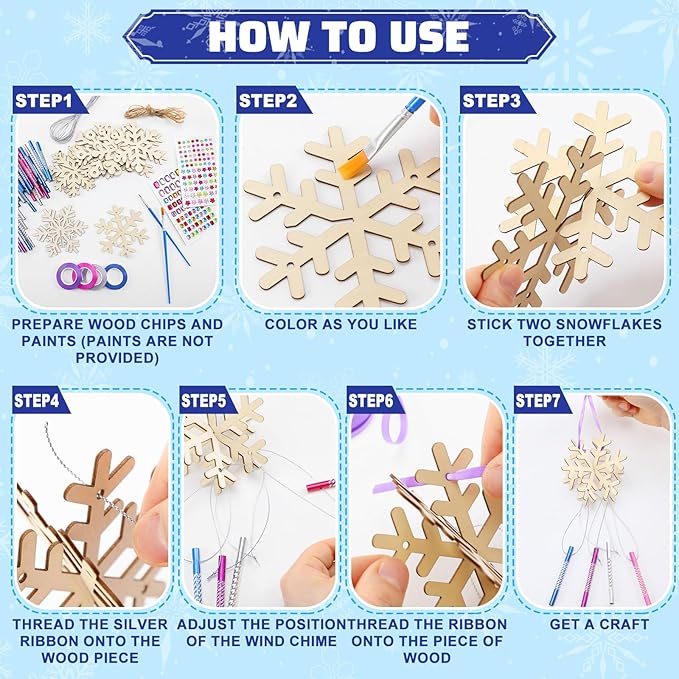 HOW TO USE

STEP1

PREPARE WOOD CHIPS AND PAINTS (PAINTS ARE NOT PROVIDED)

STEP2

COLOR AS YOU LIKE

STEP3

STICK TWO SNOWFLAKES TOGETHER

STEP4

THREAD THE SILVER RIBBON ONTO THE WOOD PIECE

STEP5

ADJUST THE POSITION OF THE WIND CHIME

STEP6

THREAD THE RIBBON ONTO THE PIECE OF WOOD

STEP7

GET A CRAFT