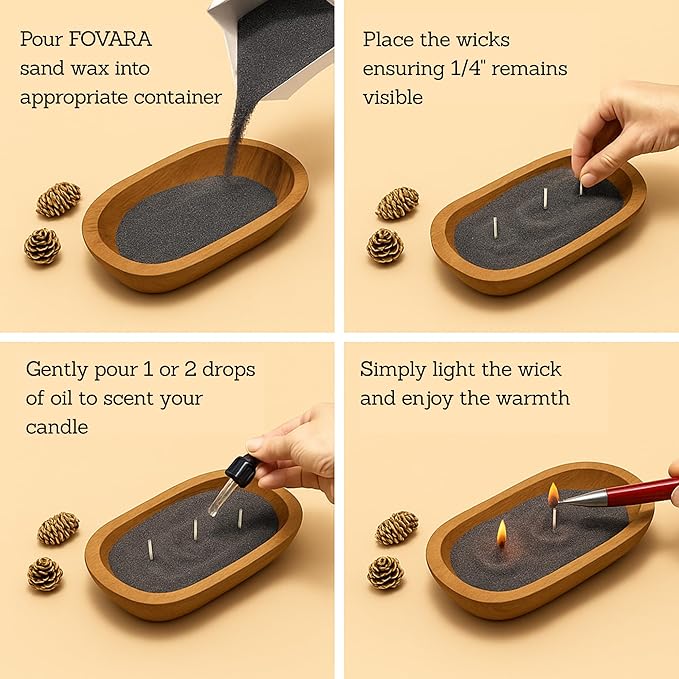 Pour FOVARA sand wax into appropriate container

Place the wicks ensuring 1/4" remains visible

Gently pour 1 or 2 drops of oil to scent your candle

Simply light the wick and enjoy the warmth