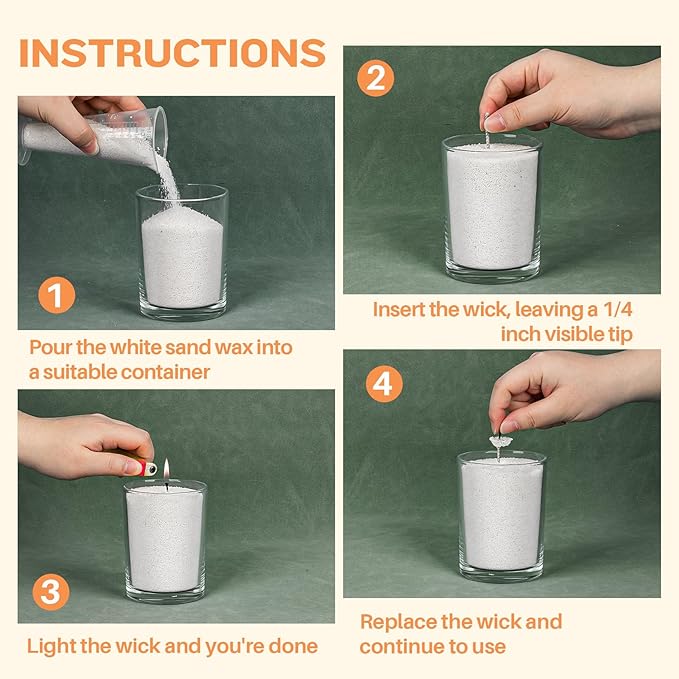 INSTRUCTIONS

1

Pour the white sand wax into a suitable container

2

Insert the wick, leaving a 1/4 inch visible tip

3

Light the wick and you're done

4

Replace the wick and continue to use