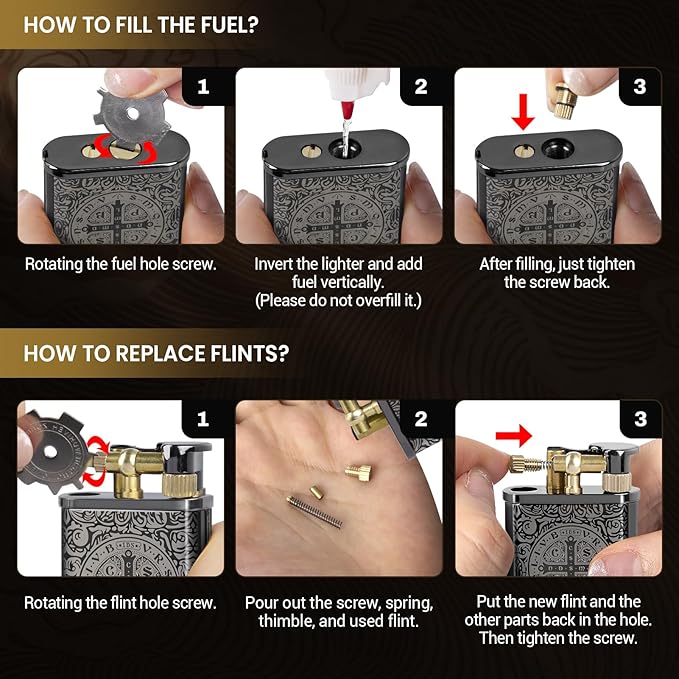 HOW TO FILL THE FUEL?

1

Rotating the fuel hole screw.

2

Invert the lighter and add fuel vertically. (Please do not overfill it.)

3

After filling, just tighten the screw back.

HOW TO REPLACE FLINTS?

1

Rotating the flint hole screw.

2

Pour out the screw, spring, thimble, and used flint.

3

Put the new flint and the other parts back in the hole. Then tighten the screw.