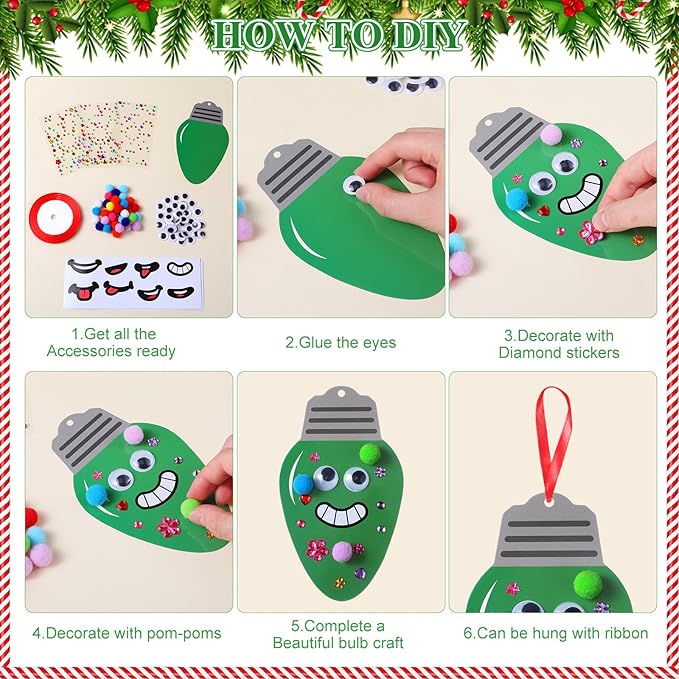 HOW TO DIY

1.Get all the Accessories ready

2.Glue the eyes

3.Decorate with Diamond stickers

4.Decorate with pom-poms

5.Complete a Beautiful bulb craft

6.Can be hung with ribbon