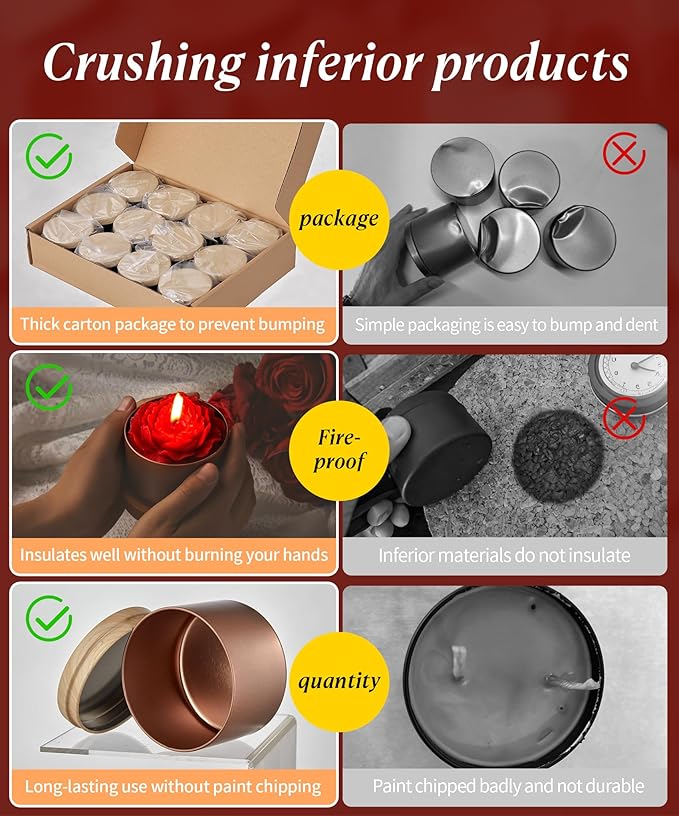 Crushing inferior products

package

Thick carton package to prevent bumping

Simple packaging is easy to bump and dent

Fire-proof

Insulates well without burning your hands

Inferior materials do not insulate

quantity

Long-lasting use without paint chipping

Paint chipped badly and not durable