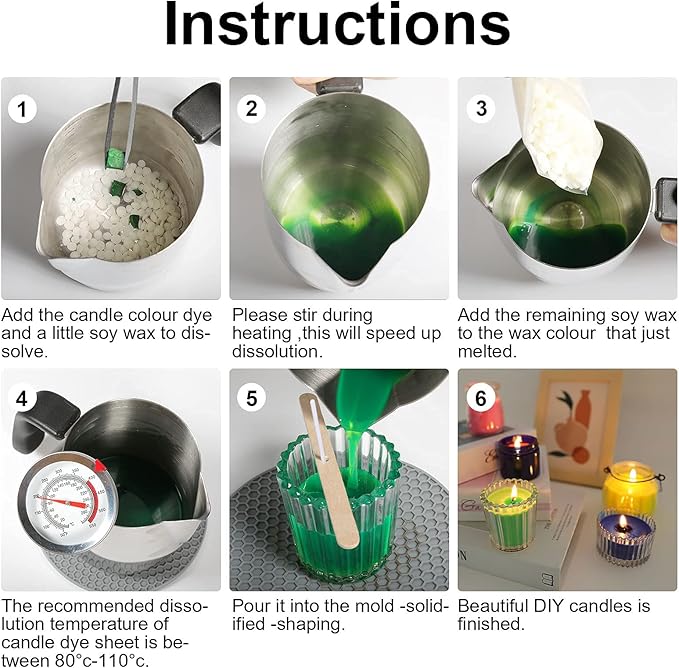 Instructions

1

Add the candle colour dye and a little soy wax to dissolve.

2

Please stir during heating ,this will speed up dissolution.

3

Add the remaining soy wax to the wax colour that just melted.

4

The recommended dissolution temperature of candle dye sheet is between 80°c-110°c.

5

Pour it into the mold -solidified -shaping.

6

Beautiful DIY candles is finished.