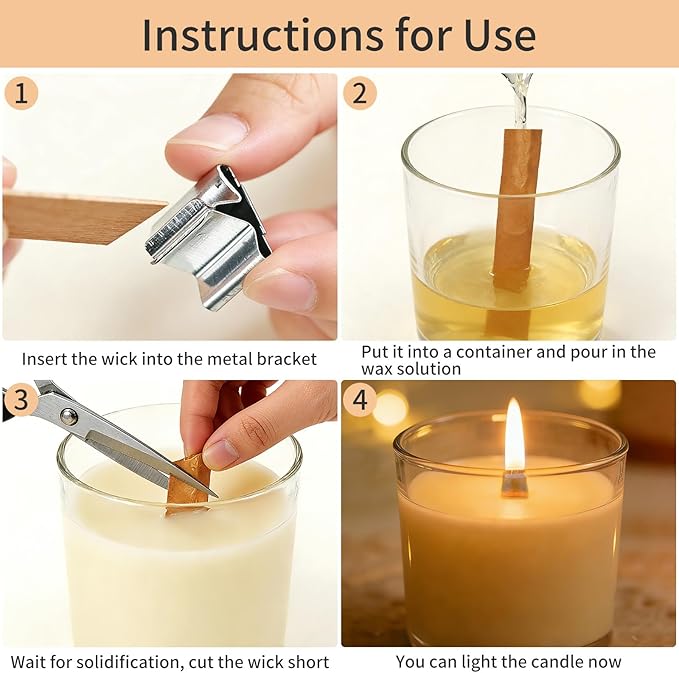 Instructions for Use

1

Insert the wick into the metal bracket

2

Put it into a container and pour in the wax solution

3

Wait for solidification, cut the wick short

4

You can light the candle now