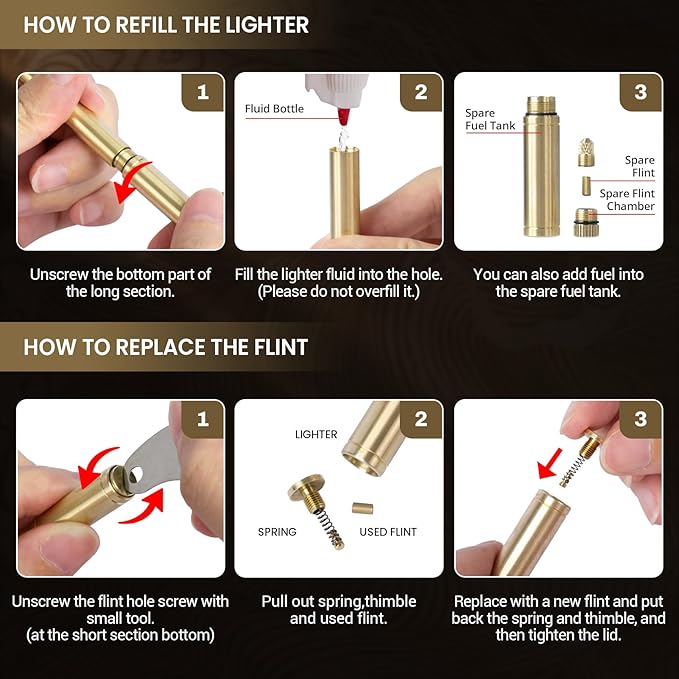 HOW TO REFILL THE LIGHTER

1

Unscrew the bottom part of the long section.

2

Fluid Bottle

Fill the lighter fluid into the hole. (Please do not overfill it.)

3

Spare Fuel Tank

Spare Flint

Spare Flint Chamber

You can also add fuel into the spare fuel tank.

HOW TO REPLACE THE FLINT

1

Unscrew the flint hole screw with small tool. (at the short section bottom)

2

LIGHTER

SPRING

USED FLINT

Pull out spring,thimble and used flint.

3

Replace with a new flint and put back the spring and thimble, and then tighten the lid.