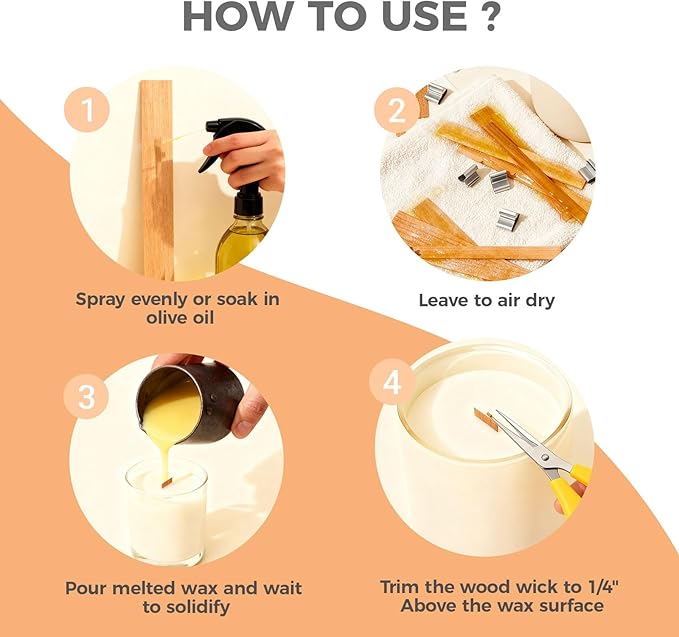 HOW TO USE ?

1

Spray evenly or soak in olive oil

2

Leave to air dry

3

Pour melted wax and wait to solidify

4

Trim the wood wick to 1/4" Above the wax surface